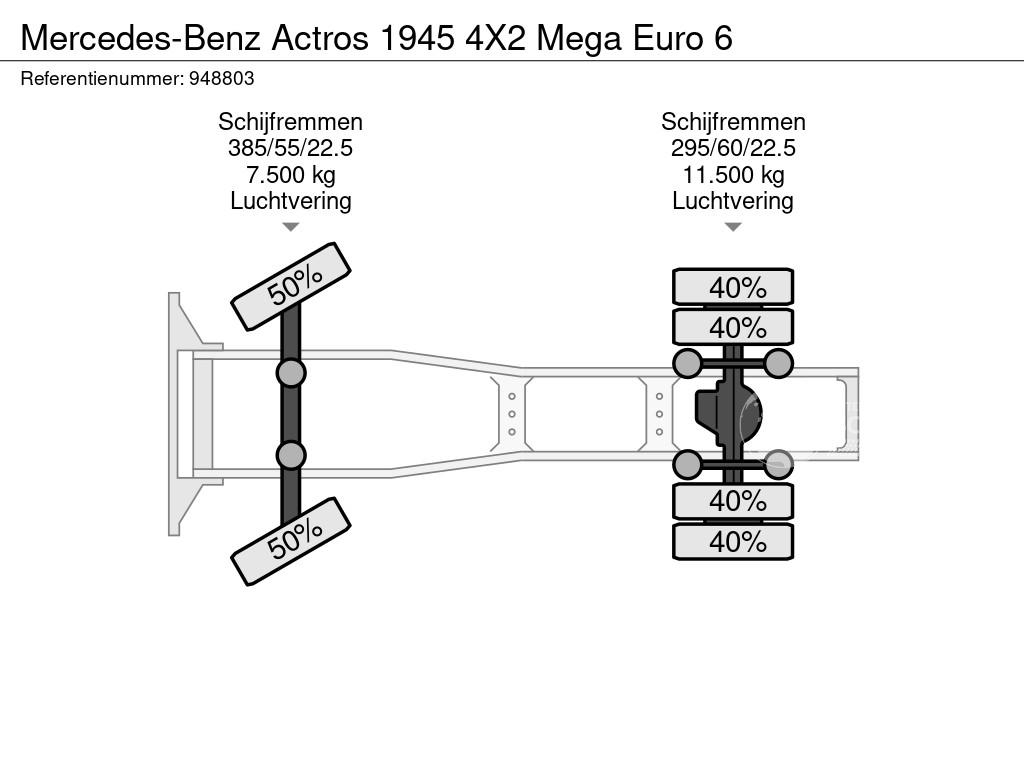 Mercedes-Benz Actros 1945 4X2 Mega Euro 6

Referentienummer: 948803

Schijfremmen
385/55/22.5
7.500 kg
Luchtvering

Schijfremmen
295/60/22.5
11.500 kg
Luchtvering

50%

50%

40%

40%

40%

40%